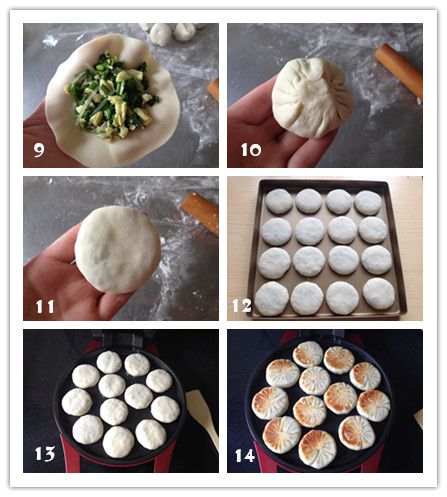 9

10

11

12

13

14