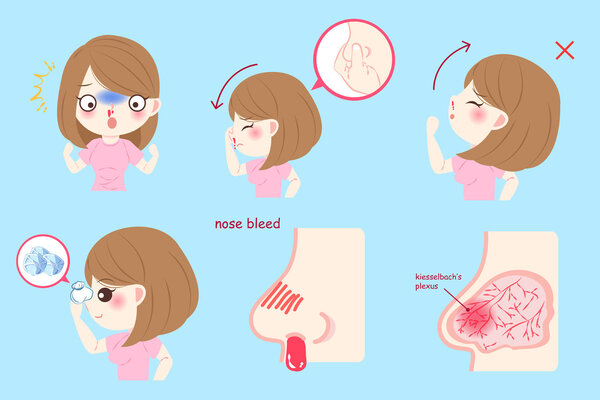 nose bleed

kiesselbach's plexus